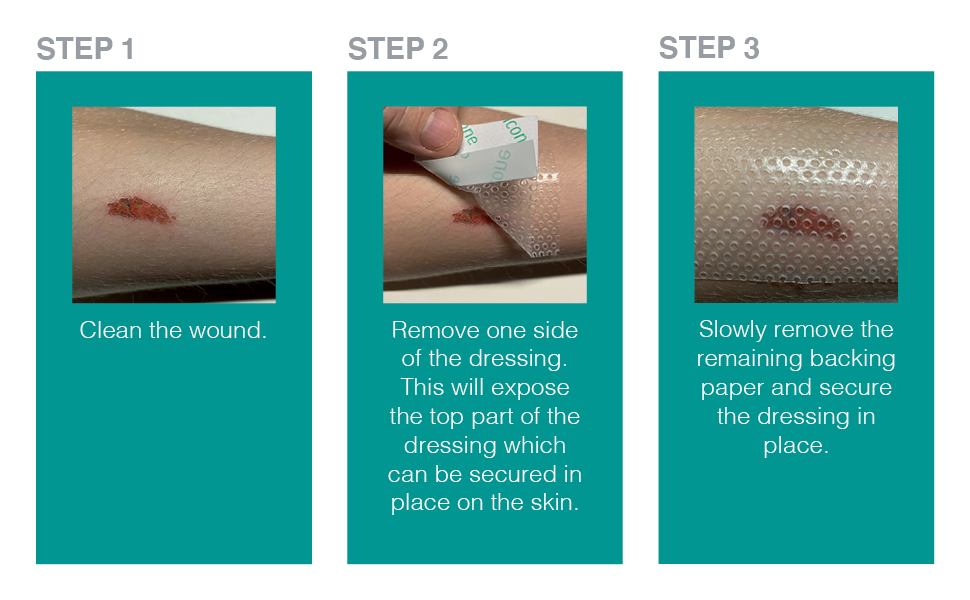 STEP 1

Clean the wound.

STEP 2

Remove one side of the dressing. This will expose the top part of the dressing which can be secured in place on the skin.

STEP 3

Slowly remove the remaining backing paper and secure the dressing in place.