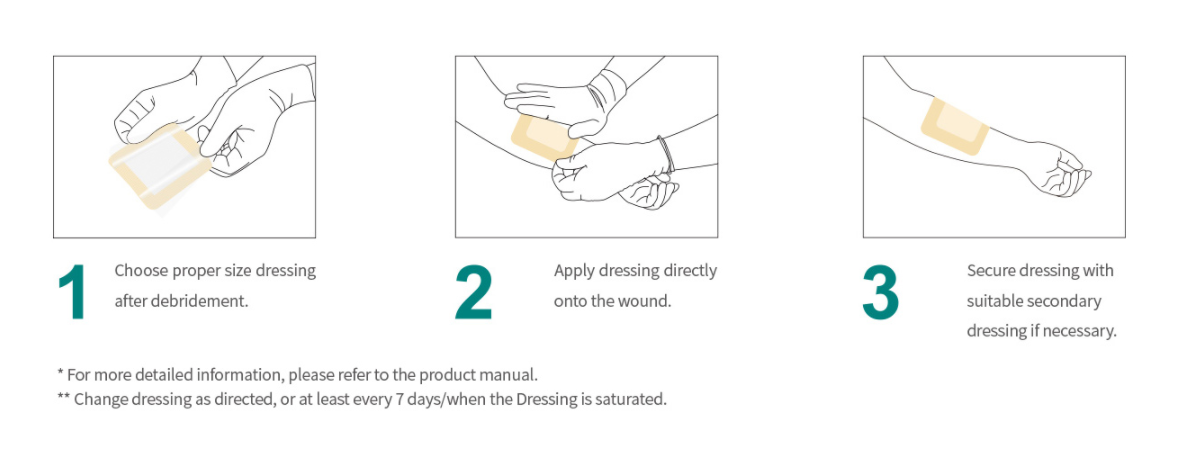 1 Choose proper size dressing after debridement.

2 Apply dressing directly onto the wound.

3 Secure dressing with suitable secondary dressing if necessary.

* For more detailed information, please refer to the product manual.
** Change dressing as directed, or at least every 7 days/when the Dressing is saturated.